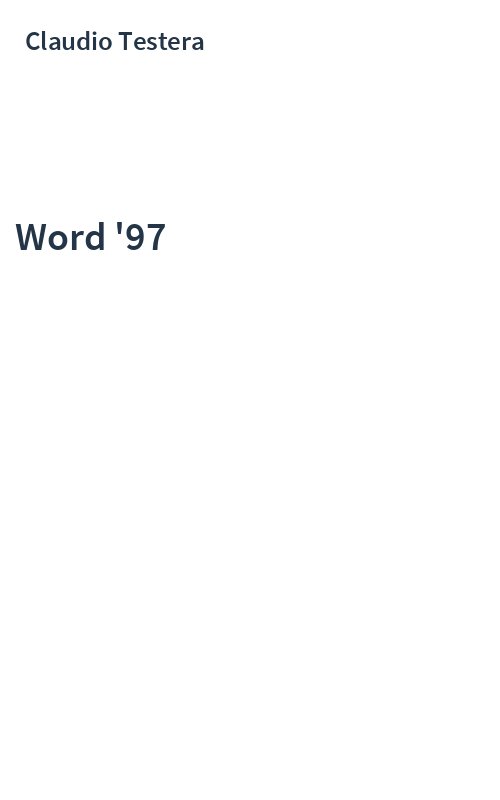 Claudio Testera

Word '97