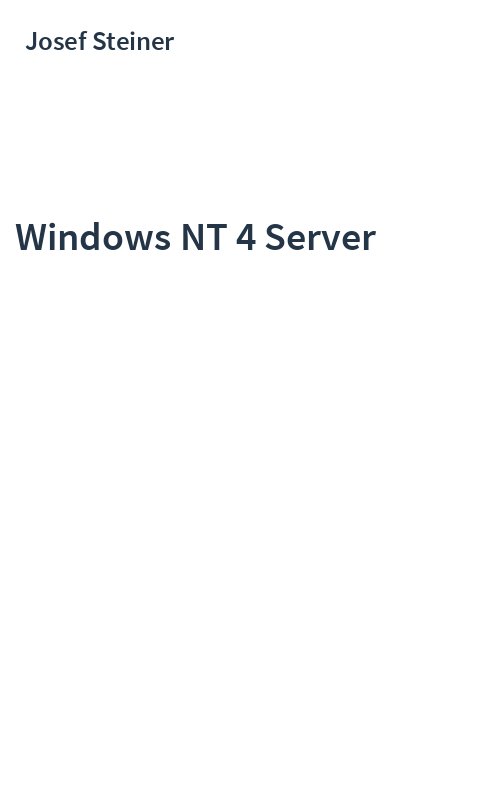 Josef Steiner

Windows NT 4 Server