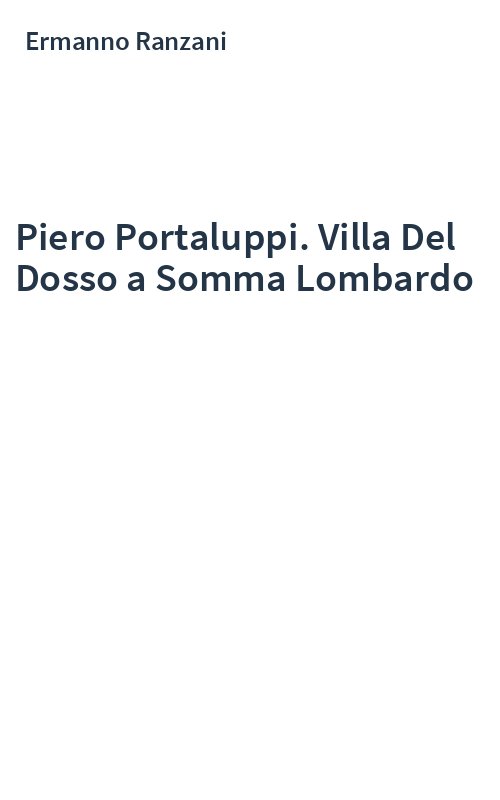 Ermanno Ranzani

Piero Portaluppi. Villa Del Dosso a Somma Lombardo