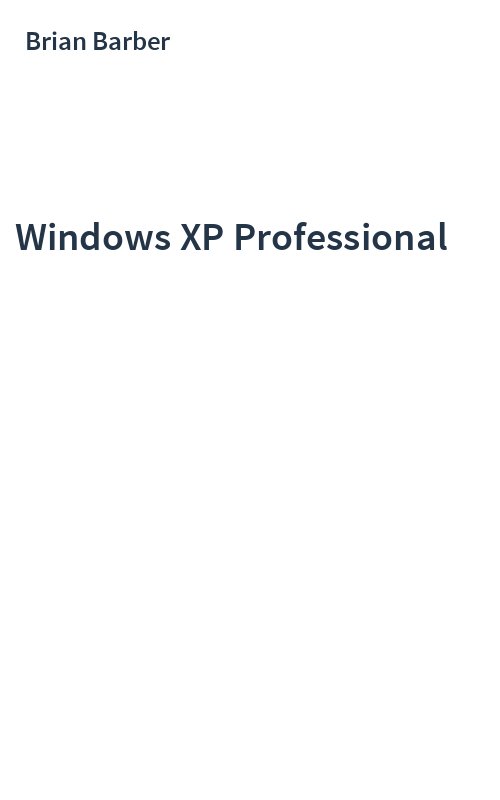 Brian Barber

Windows XP Professional