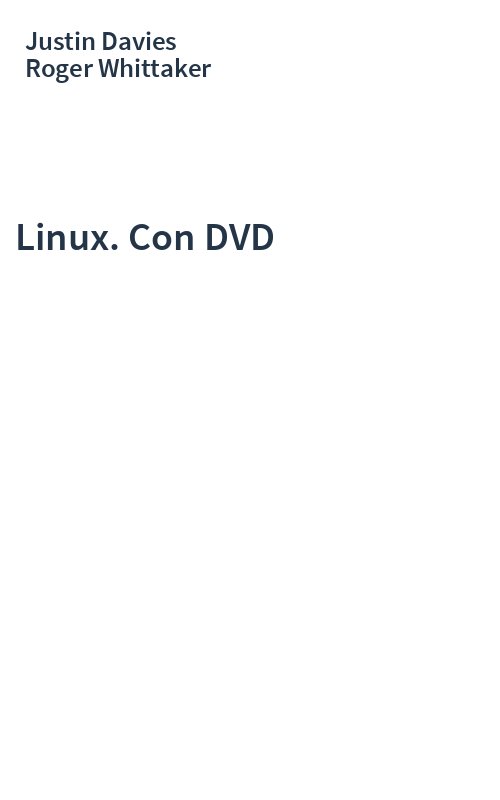 Justin Davies
Roger Whittaker

Linux. Con DVD