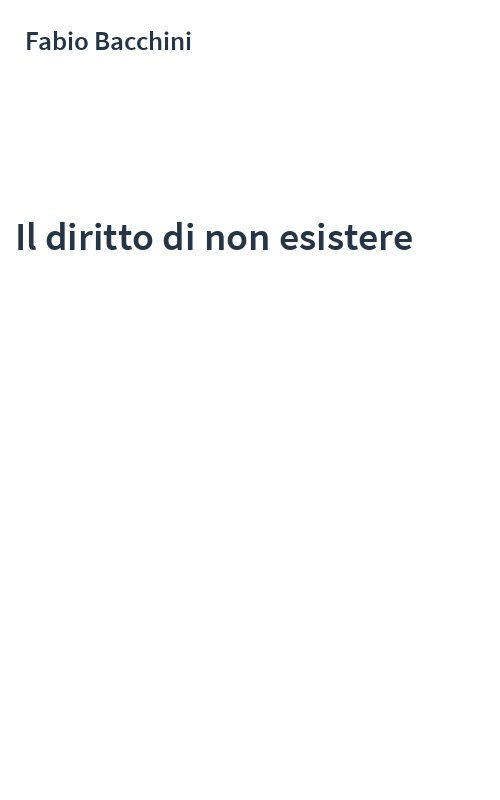 Fabio Bacchini

Il diritto di non esistere