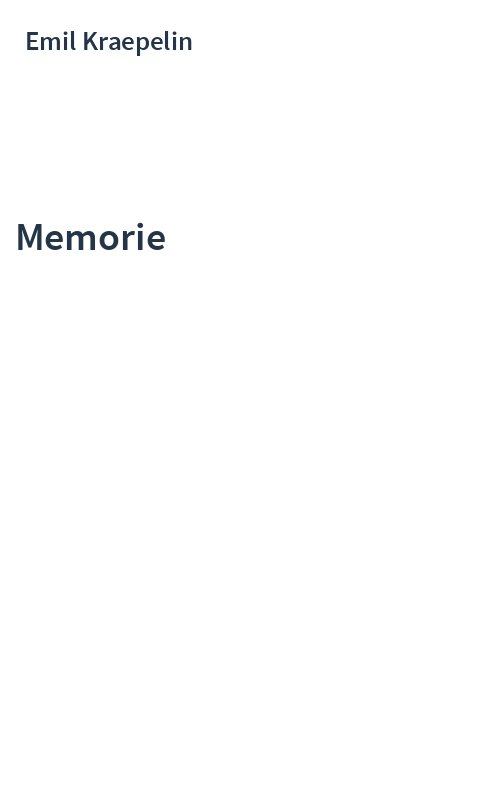 Emil Kraepelin

Memorie