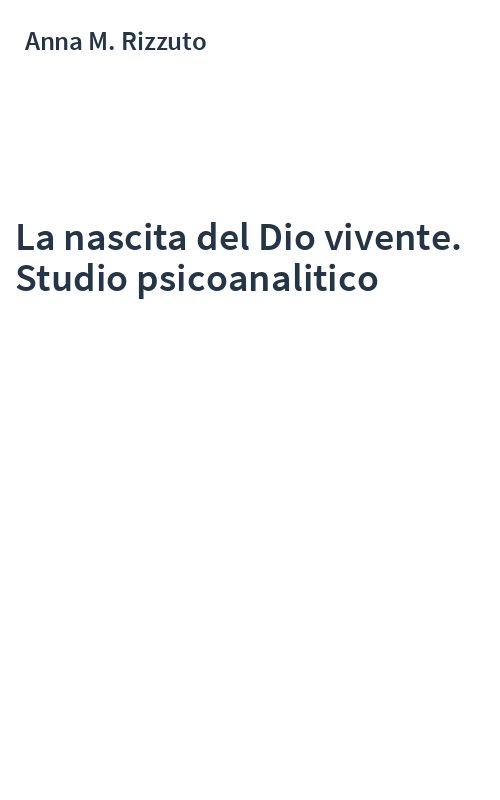 Anna M. Rizzuto

La nascita del Dio vivente. Studio psicoanalitico