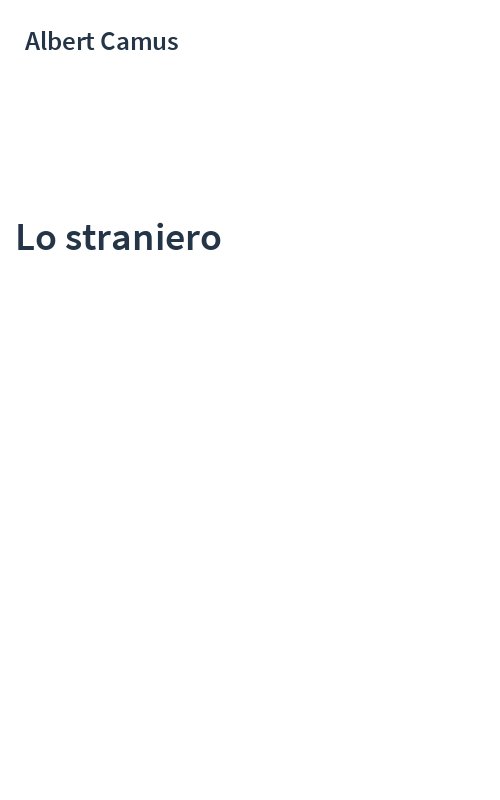 Albert Camus

Lo straniero